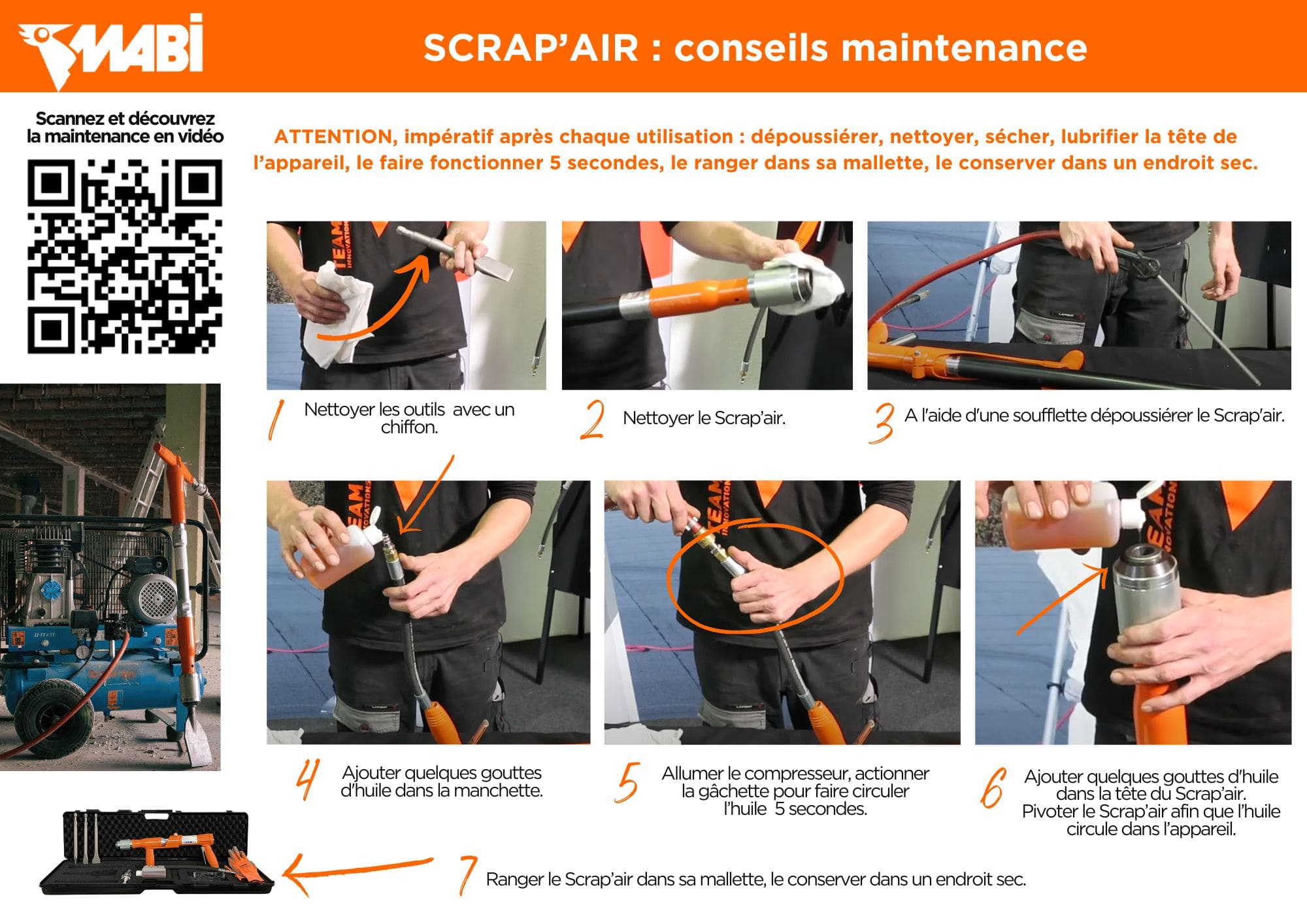 MABI

SCRAP'AIR : conseils maintenance

Scannez et découvrez la maintenance en vidéo

ATTENTION, impératif après chaque utilisation : dépoussiérer, nettoyer, sécher, lubrifier la tête de l'appareil, le faire fonctionner 5 secondes, le ranger dans sa mallette, le conserver dans un endroit sec.

1 Nettoyer les outils avec un chiffon.

2 Nettoyer le Scrap'air.

3 A l'aide d'une soufflette dépoussiérer le Scrap'air.

4 Ajouter quelques gouttes d'huile dans la manchette.

5 Allumer le compresseur, actionner la gâchette pour faire circuler l'huile 5 secondes.

6 Ajouter quelques gouttes d'huile dans la tête du Scrap'air. Pivoter le Scrap'air afin que l'huile circule dans l'appareil.

7 Ranger le Scrap'air dans sa mallette, le conserver dans un endroit sec.