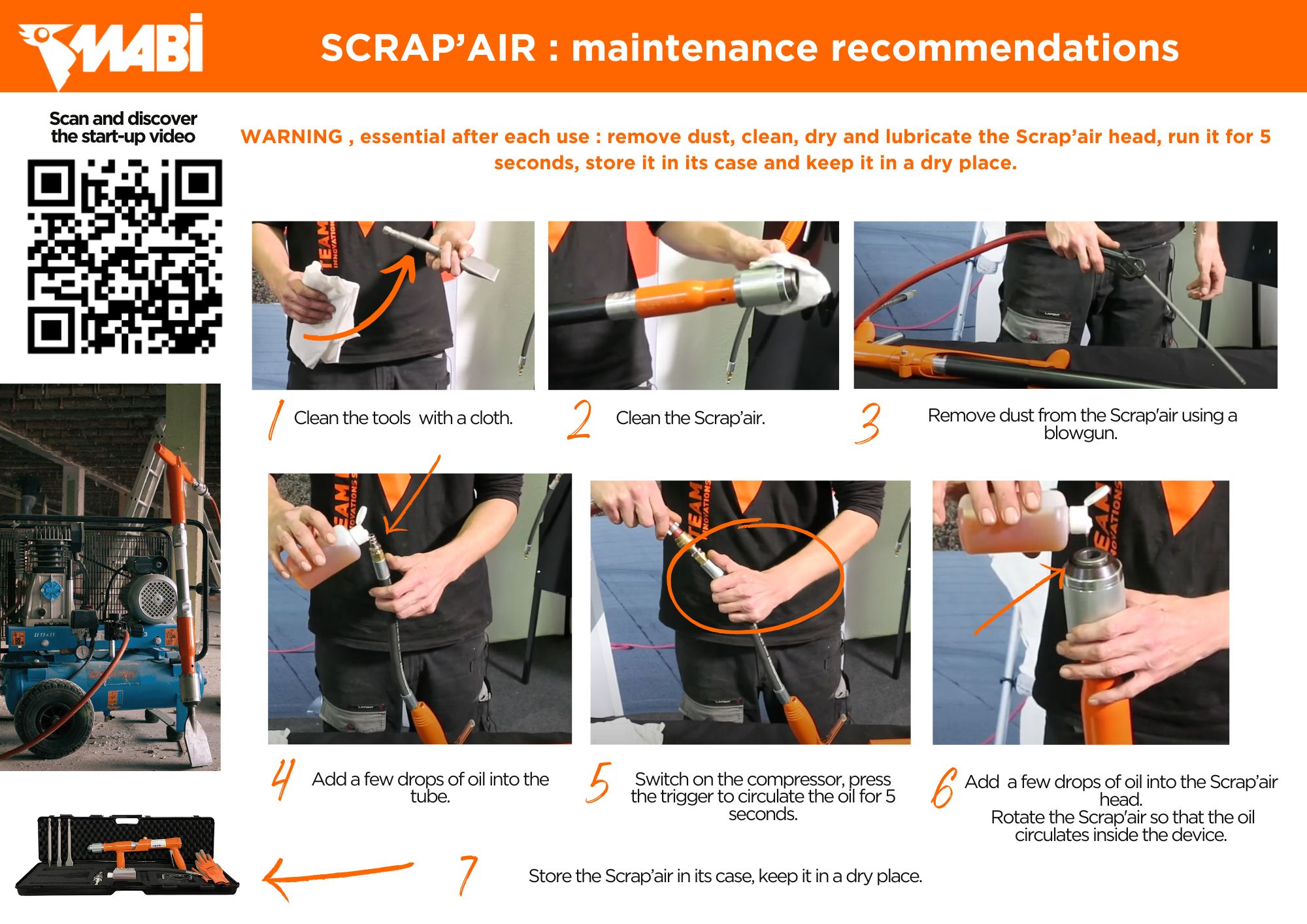 MABI

SCRAP'AIR : maintenance recommendations

Scan and discover the start-up video

WARNING , essential after each use : remove dust, clean, dry and lubricate the Scrap'air head, run it for 5 seconds, store it in its case and keep it in a dry place.

1 Clean the tools with a cloth.

2 Clean the Scrap'air.

3 Remove dust from the Scrap'air using a blowgun.

4 Add a few drops of oil into the tube.

5 Switch on the compressor, press the trigger to circulate the oil for 5 seconds.

6 Add a few drops of oil into the Scrap'air head.
Rotate the Scrap'air so that the oil circulates inside the device.

7 Store the Scrap'air in its case, keep it in a dry place.